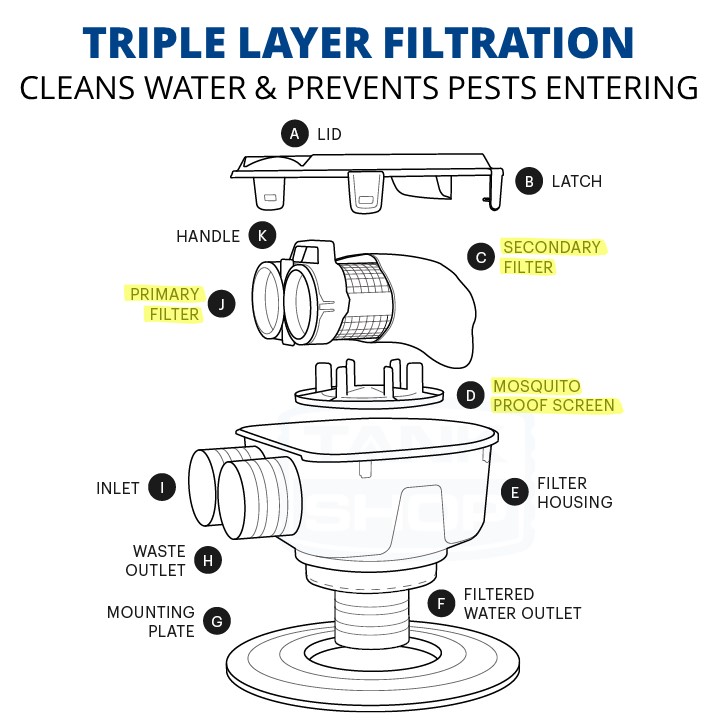 TRIPLE LAYER FILTRATION
CLEANS WATER & PREVENTS PESTS ENTERING

A LID

B LATCH

HANDLE K

C SECONDARY FILTER

PRIMARY FILTER J

D MOSQUITO PROOF SCREEN

TANK SHOP

INLET I

E FILTER HOUSING

WASTE OUTLET H

F FILTERED WATER OUTLET

MOUNTING PLATE G