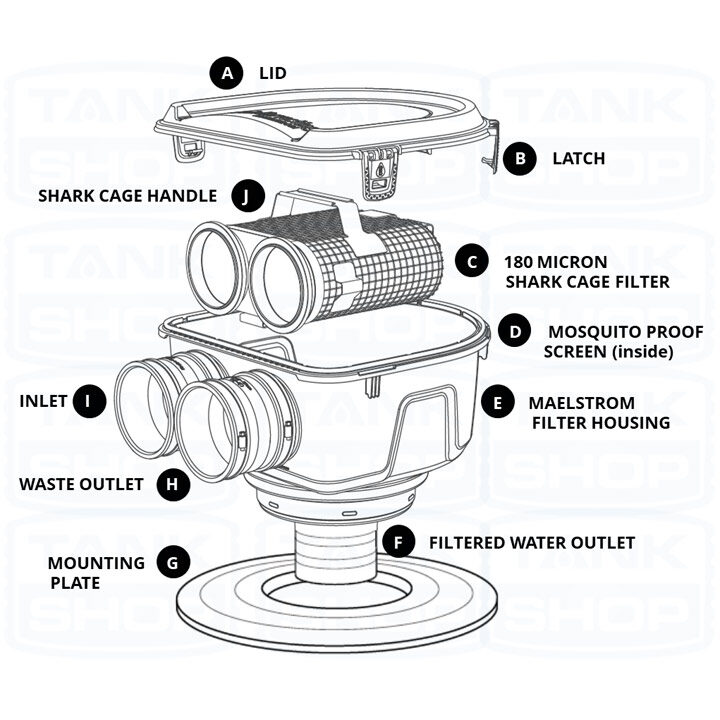 A LID

B LATCH

SHARK CAGE HANDLE J

C 180 MICRON SHARK CAGE FILTER

D MOSQUITO PROOF SCREEN (inside)

INLET I

E MAELSTROM FILTER HOUSING

WASTE OUTLET H

F FILTERED WATER OUTLET

MOUNTING PLATE G

TANK SHOP