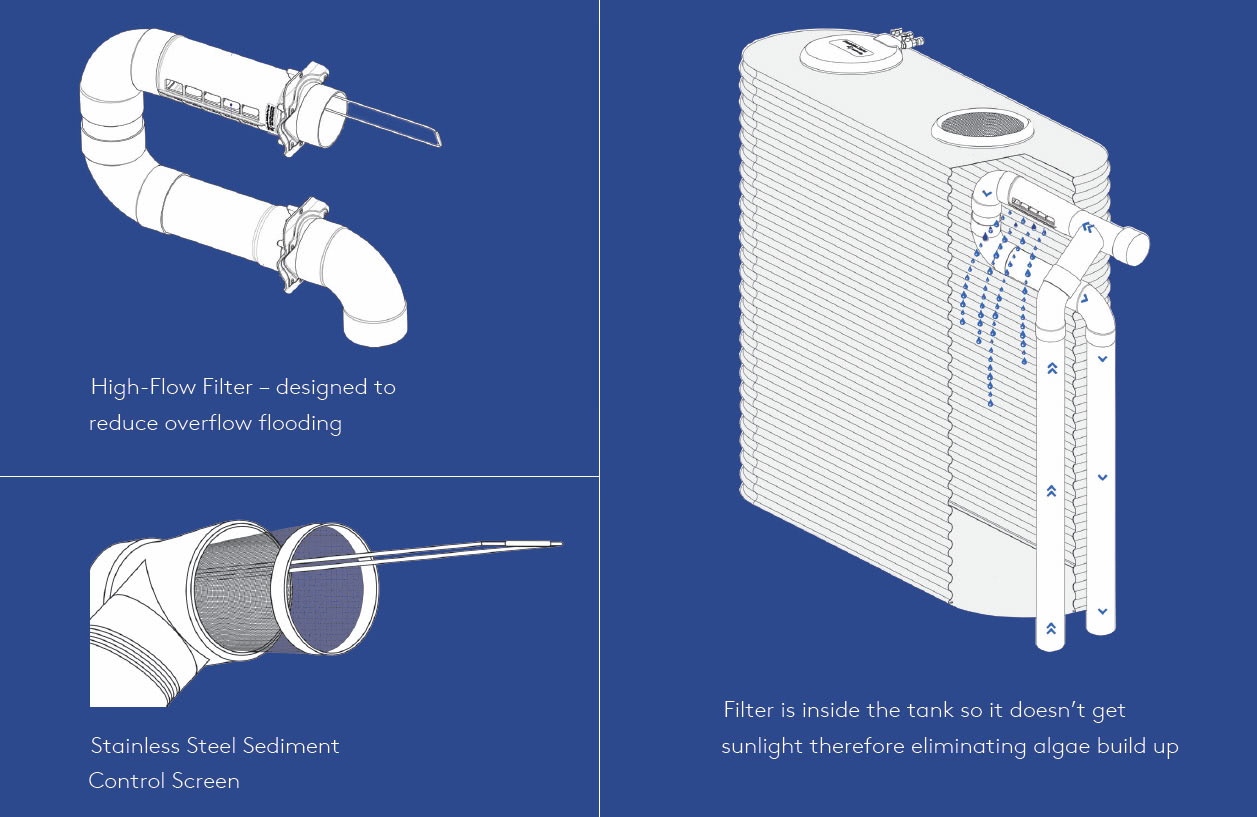 High-Flow Filter – designed to reduce overflow flooding

Stainless Steel Sediment Control Screen

Filter is inside the tank so it doesn't get sunlight therefore eliminating algae build up