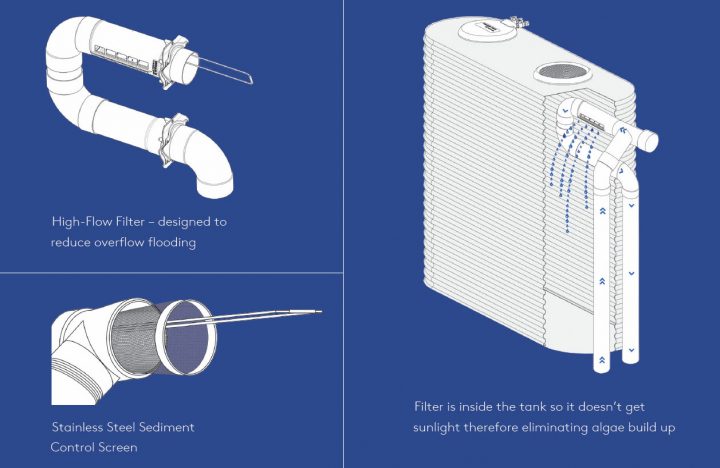 High-Flow Filter – designed to reduce overflow flooding

Stainless Steel Sediment Control Screen

Filter is inside the tank so it doesn't get sunlight therefore eliminating algae build up