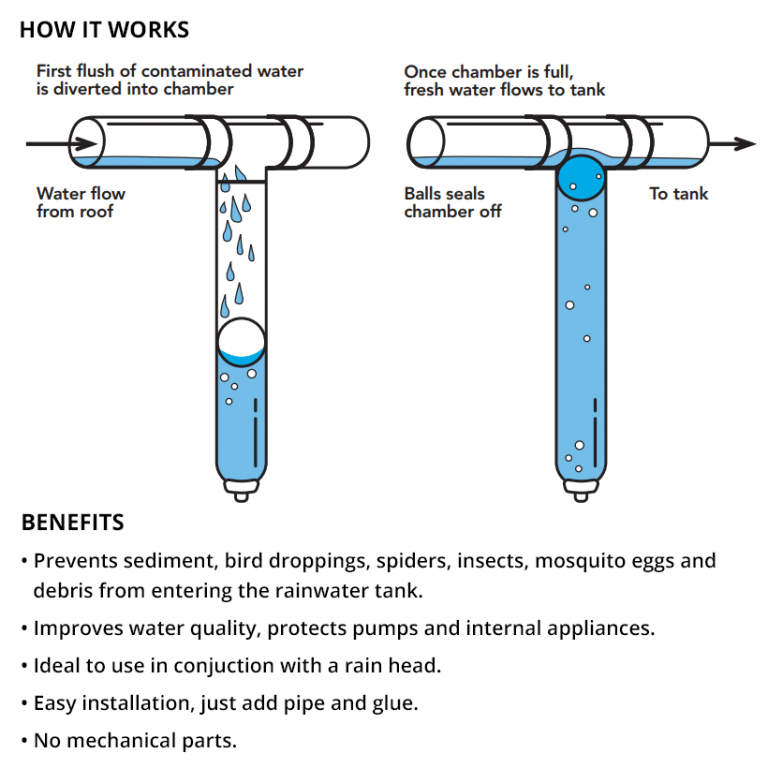 HOW IT WORKS

First flush of contaminated water is diverted into chamber

Water flow from roof

Once chamber is full, fresh water flows to tank

Balls seals chamber off

To tank

BENEFITS

• Prevents sediment, bird droppings, spiders, insects, mosquito eggs and debris from entering the rainwater tank.

• Improves water quality, protects pumps and internal appliances.

• Ideal to use in conjuction with a rain head.

• Easy installation, just add pipe and glue.

• No mechanical parts.